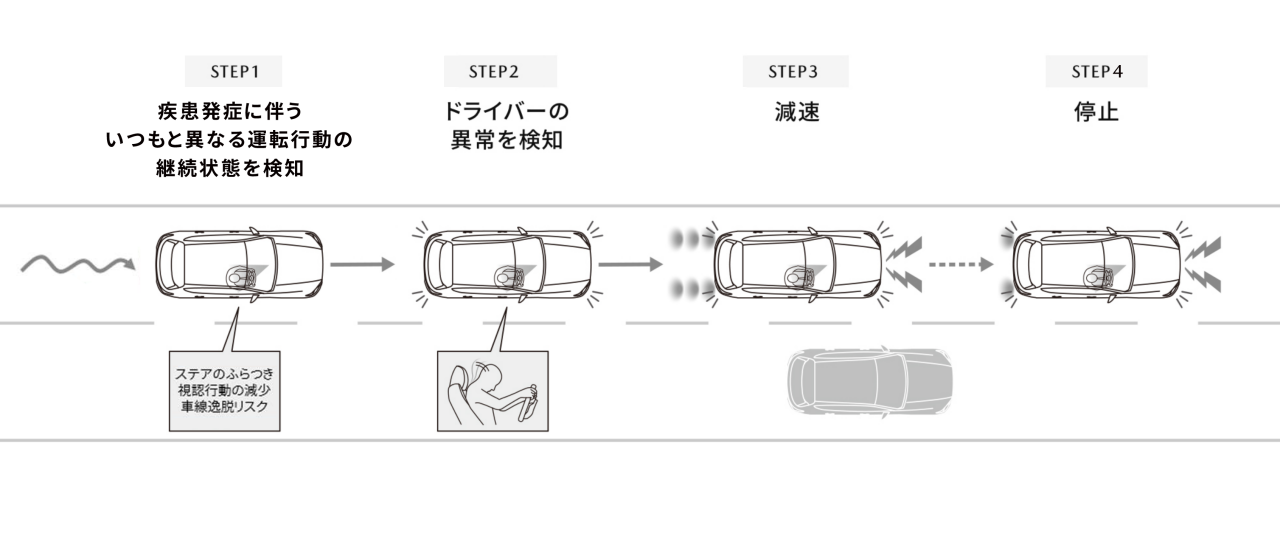 STEP1
疾患発症に伴う
いつもと異なる運転行動の
継続状態を検知

STEP2
ドライバーの
異常を検知

STEP3
減速

STEP4
停止

ステアのふらつき
視認行動の減少
車線逸脱リスク