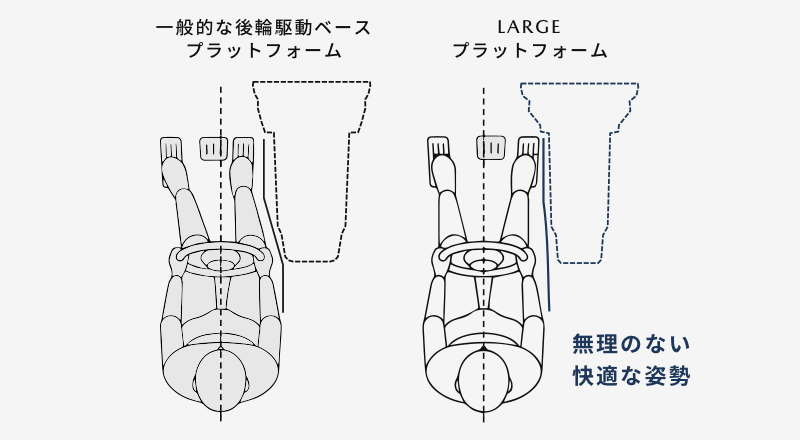 一般的な後輪駆動ベース
プラットフォーム

LARGE
プラットフォーム

無理のない
快適な姿勢