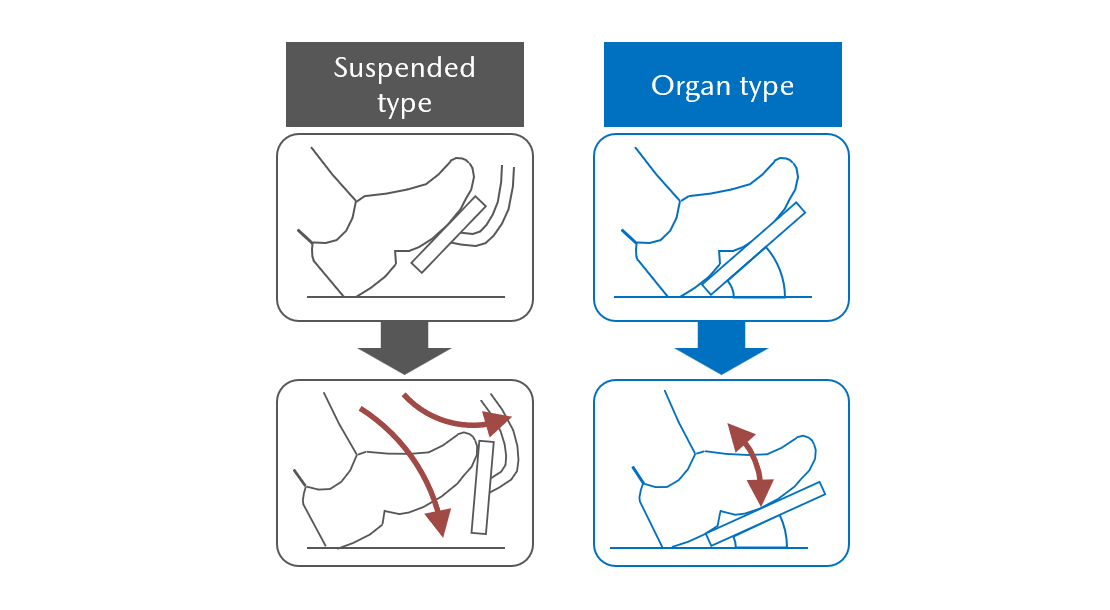 Suspended type

Organ type