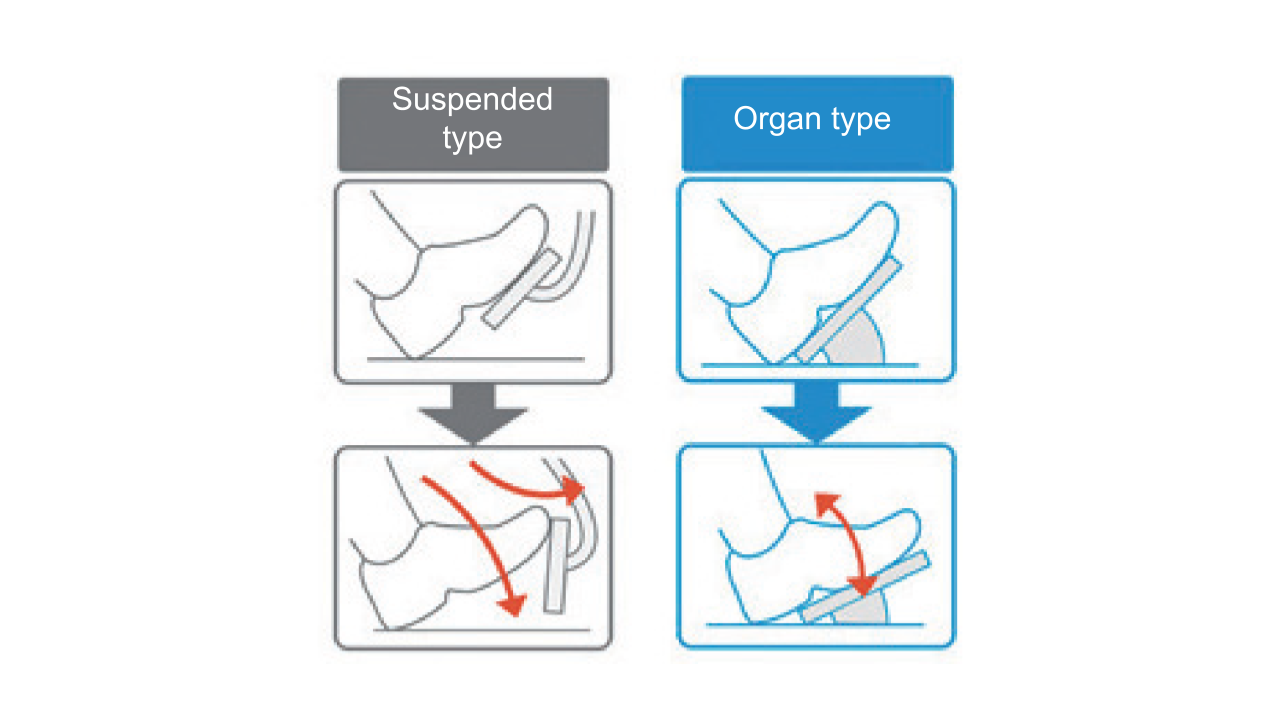 Suspended type

Organ type